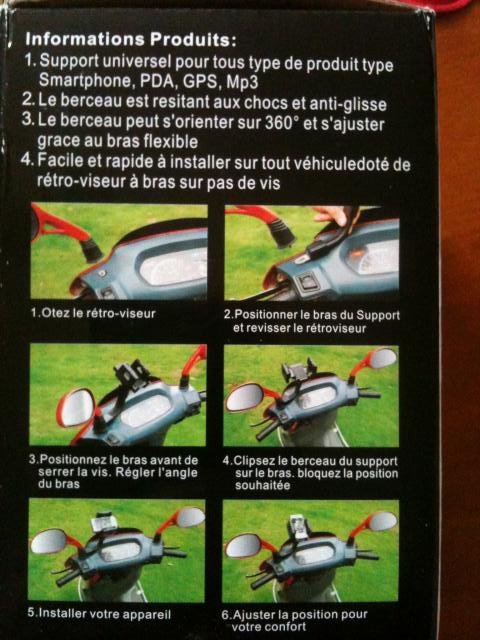 Informations Produits:
1. Support universel pour tous type de produit type Smartphone, PDA, GPS, Mp3
2. Le berceau est resitant aux chocs et anti-glisse
3. Le berceau peut s'orienter sur 360° et s'ajuster grace au bras flexible
4. Facile et rapide à installer sur tout véhiculedoté de rétro-viseur à bras sur pas de vis

1.Otez le rétro-viseur

2.Positionner le bras du Support et revisser le rétroviseur

3.Positionnez le bras avant de serrer la vis. Régler l'angle du bras

4.Clipsez le berceau du support sur le bras. bloquez la position souhaitée

5.Installer votre appareil

6.Ajuster la position pour votre confort